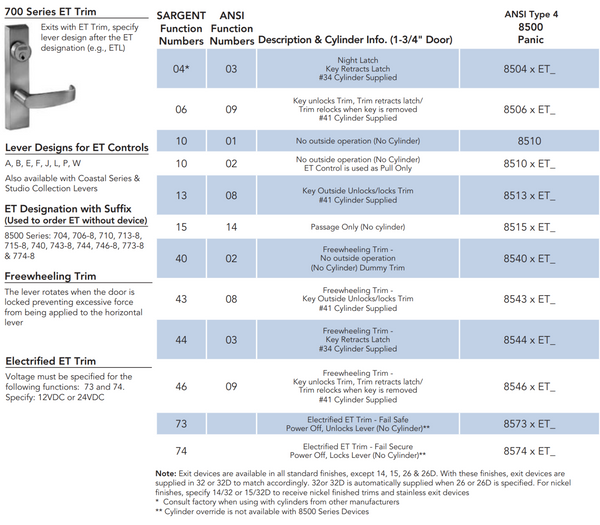 700 Series ET Trim

Exits with ET Trim, specify lever design after the ET designation (e.g., ETL)

Lever Designs for ET Controls

A, B, E, F, J, L, P, W

Also available with Coastal Series & Studio Collection Levers

ET Designation with Suffix (Used to order ET without device)

8500 Series: 704, 706-8, 710, 713-8, 715-8, 740, 743-8, 744, 746-8, 773-8 & 774-8

Freewheeling Trim

The lever rotates when the door is locked preventing excessive force from being applied to the horizontal lever

Electrified ET Trim

Voltage must be specified for the following functions: 73 and 74. Specify: 12VDC or 24VDC

| SARGENT Function Numbers | ANSI Function Numbers | Description & Cylinder Info. (1-3/4" Door) | ANSI Type 4 8500 Panic |
|---|---|---|---|
| 04* | 03 | Night Latch Key Retracts Latch #34 Cylinder Supplied | 8504 x ET_ |
| 06 | 09 | Key unlocks Trim, Trim retracts latch/ Trim relocks when key is removed #41 Cylinder Supplied | 8506 x ET_ |
| 10 | 01 | No outside operation (No Cylinder) | 8510 |
| 10 | 02 | No outside operation (No Cylinder) ET Control is used as Pull Only | 8510 x ET_ |
| 13 | 08 | Key Outside Unlocks/locks Trim #41 Cylinder Supplied | 8513 x ET_ |
| 15 | 14 | Passage Only (No cylinder) | 8515 x ET_ |
| 40 | 02 | Freewheeling Trim - No outside operation (No Cylinder) Dummy Trim | 8540 x ET_ |
| 43 | 08 | Freewheeling Trim - Key Outside Unlocks/locks Trim #41 Cylinder Supplied | 8543 x ET_ |
| 44 | 03 | Freewheeling Trim - Key Retracts Latch #34 Cylinder Supplied | 8544 x ET_ |
| 46 | 09 | Freewheeling Trim - Key unlocks Trim, Trim retracts latch/ Trim relocks when key is removed #41 Cylinder Supplied | 8546 x ET_ |
| 73 | | Electrified ET Trim - Fail Safe Power Off, Unlocks Lever (No Cylinder)** | 8573 x ET_ |
| 74 | | Electrified ET Trim - Fail Secure Power Off, Locks Lever (No Cylinder)** | 8574 x ET_ |

Note: Exit devices are available in all standard finishes, except 14, 15, 26 & 26D. With these finishes, exit devices are supplied in 32 or 32D to match accordingly. 32or 32D is automatically supplied when 26 or 26D is specified. For nickel finishes, specify 14/32 or 15/32D to receive nickel finished trims and stainless exit devices
* Consult factory when using with cylinders from other manufacturers
** Cylinder override is not available with 8500 Series Devices